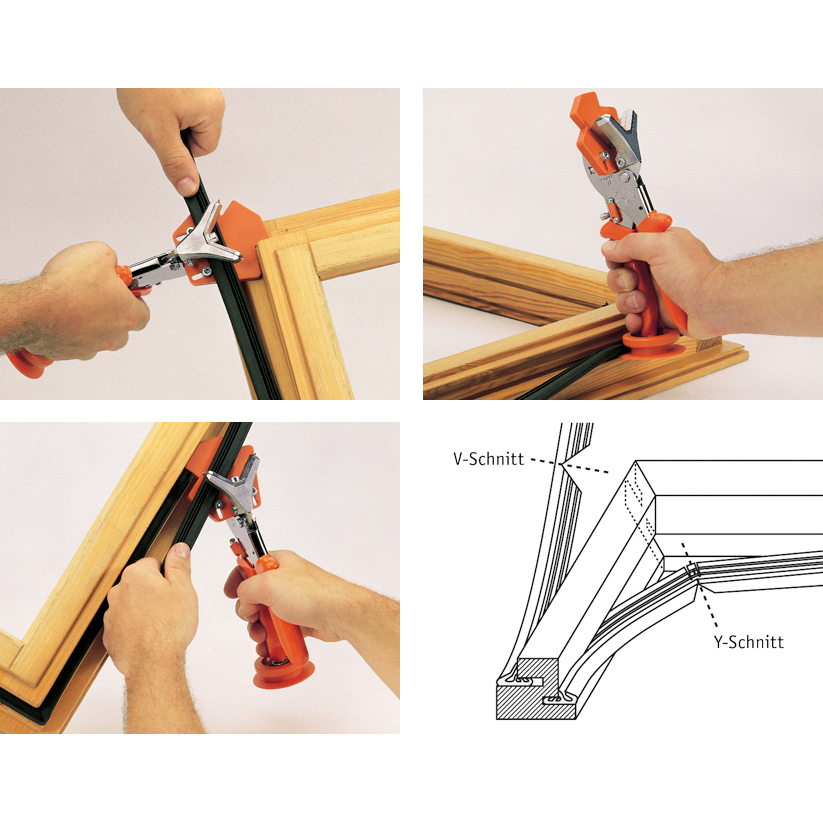 V-Schnitt

Y-Schnitt