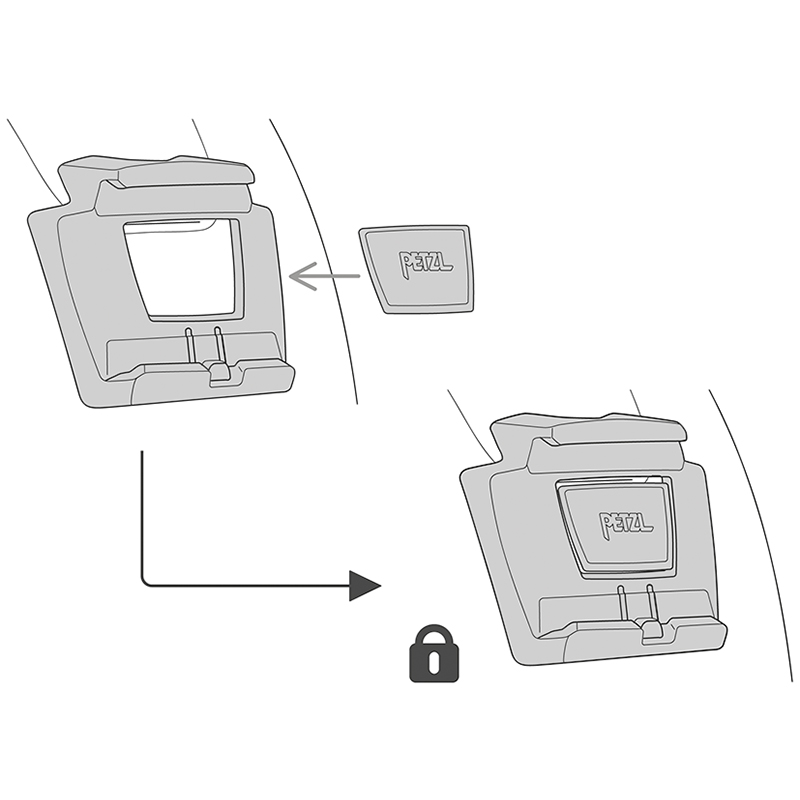 PETZL

PETZL