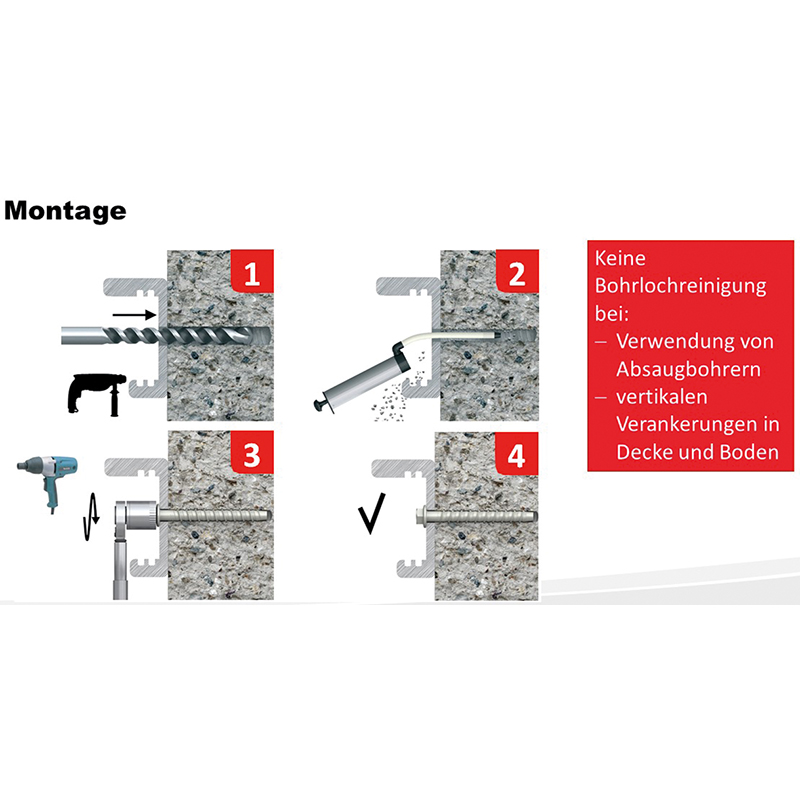 Montage

1

2

3

4

Keine Bohrlochreinigung bei:
– Verwendung von Absaugbohrern
– vertikalen Verankerungen in Decke und Boden