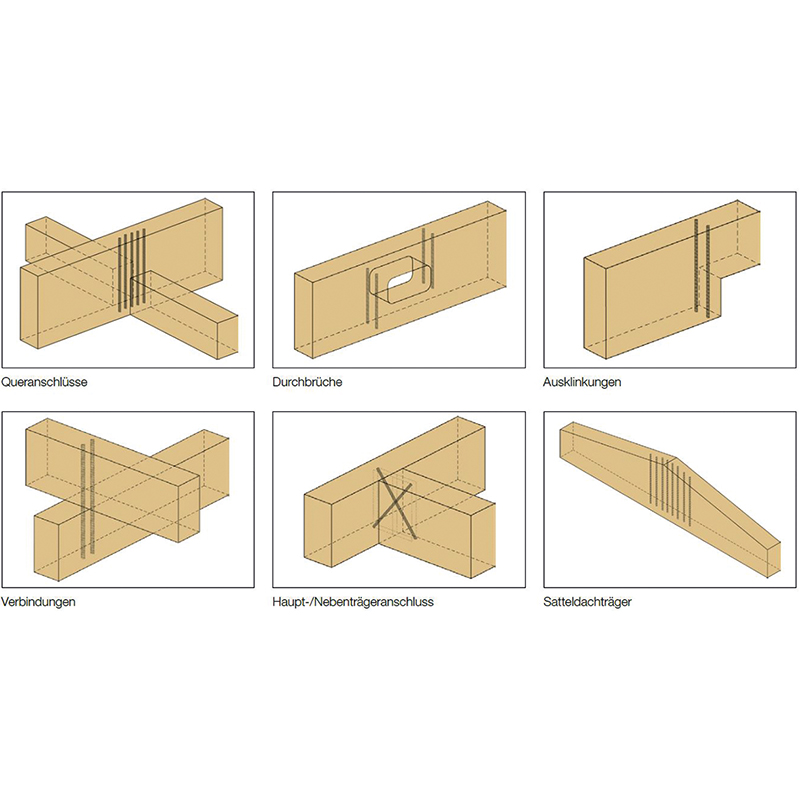 Queranschlüsse

Durchbrüche

Ausklinkungen

Verbindungen

Haupt-/Nebenträgeranschluss

Satteldachträger