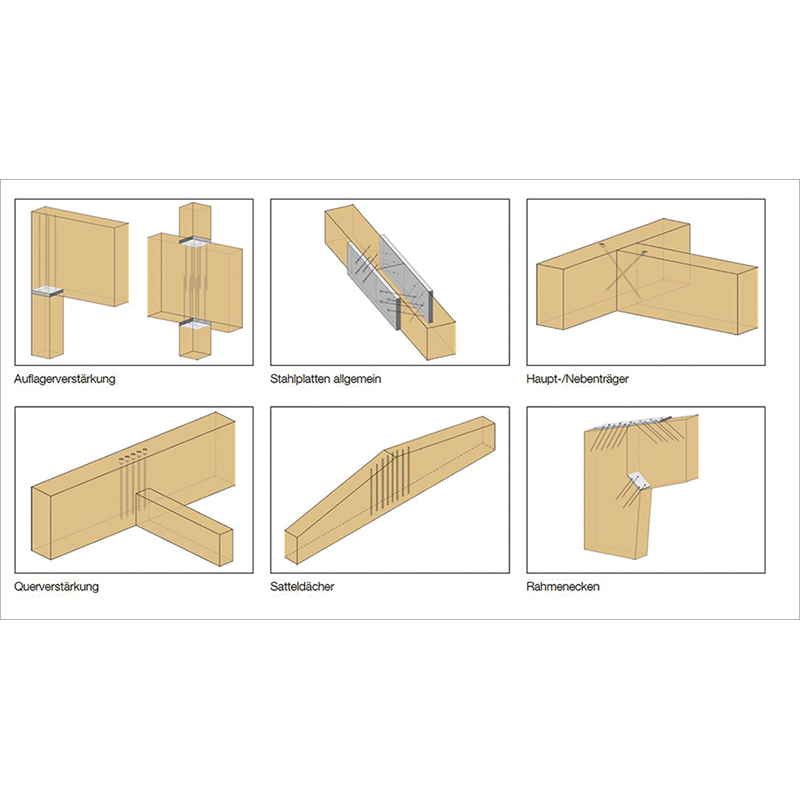 Auflagerverstärkung

Stahlplatten allgemein

Haupt-/Nebenträger

Querverstärkung

Satteldächer

Rahmenecken