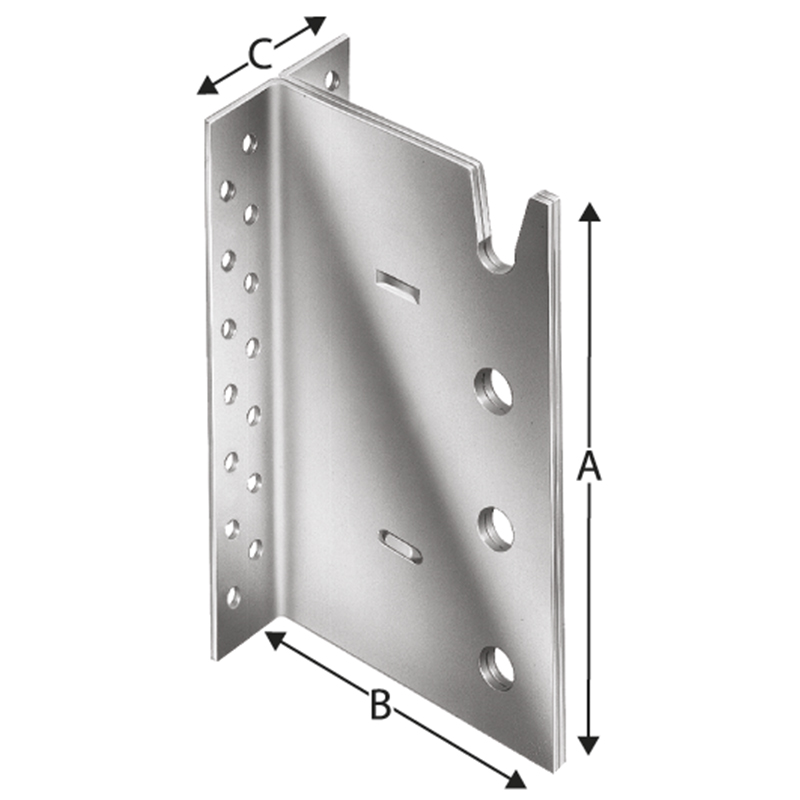 C
A
B