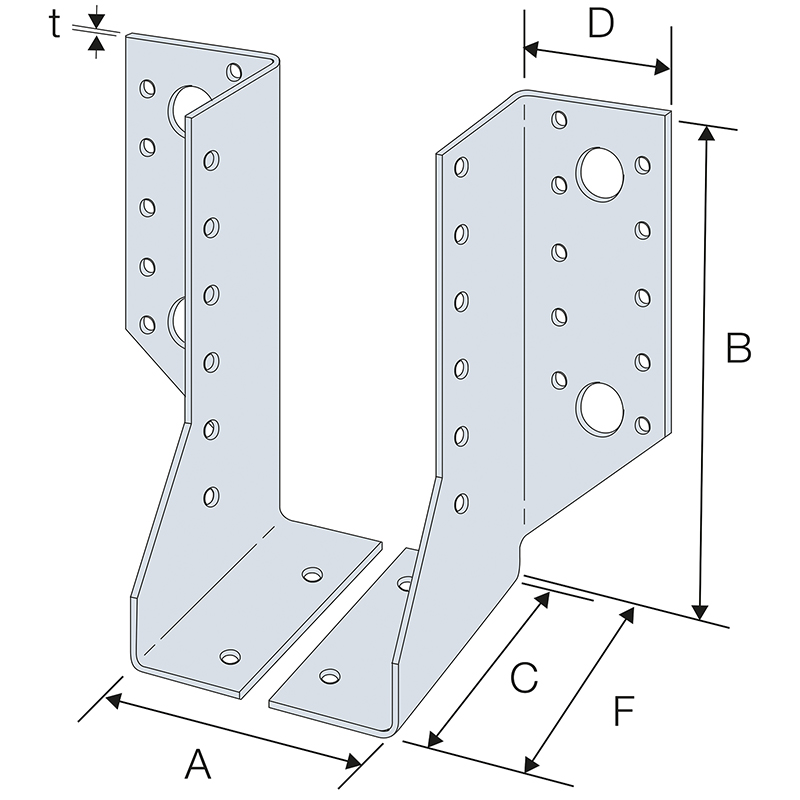 t
D
B
C
F
A