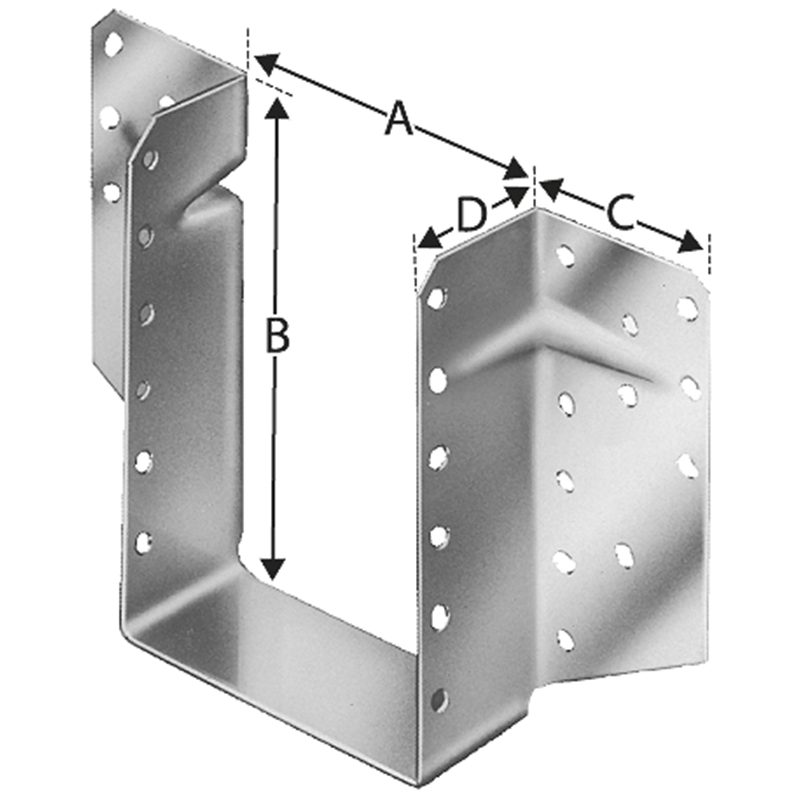 A
D
C
B