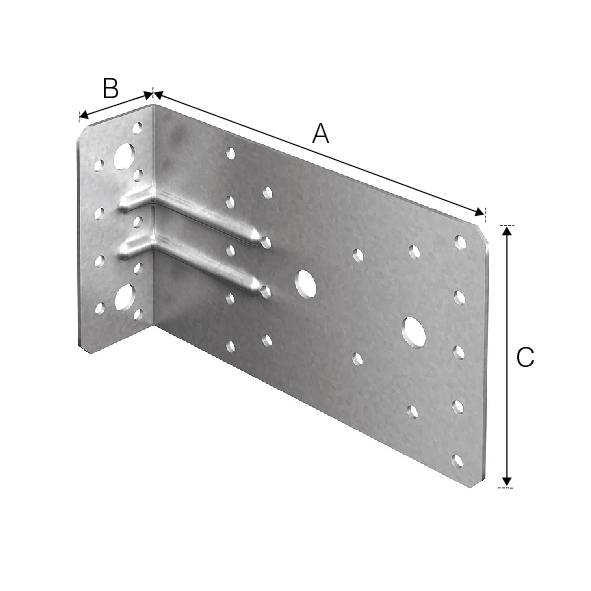 B
A
C