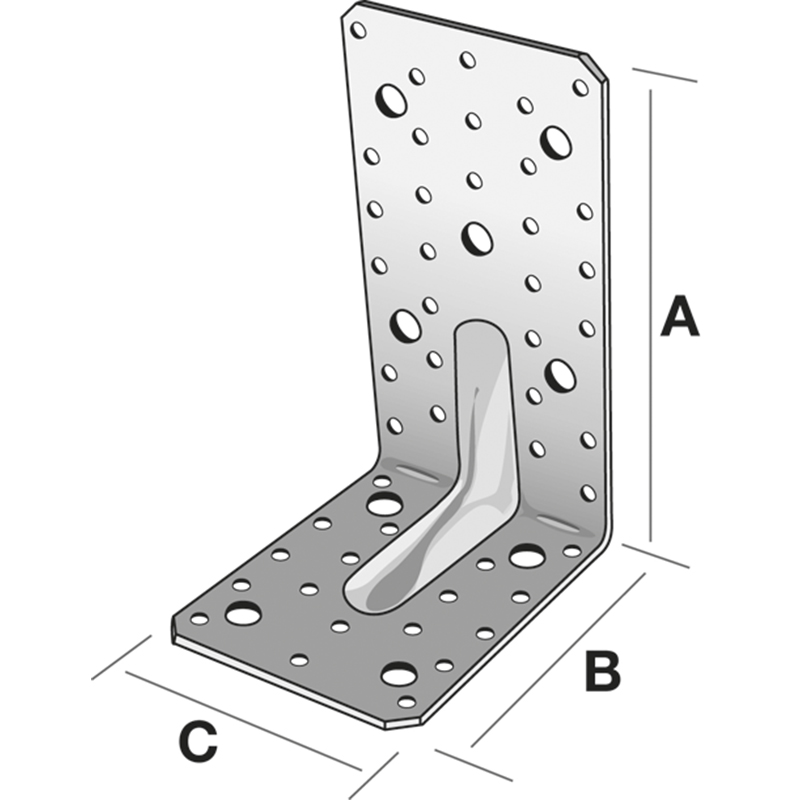 A
B
C