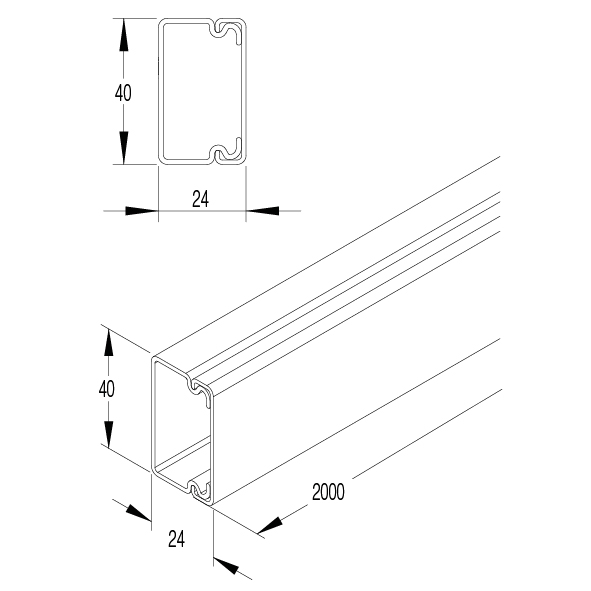 40

24

40

2000

24