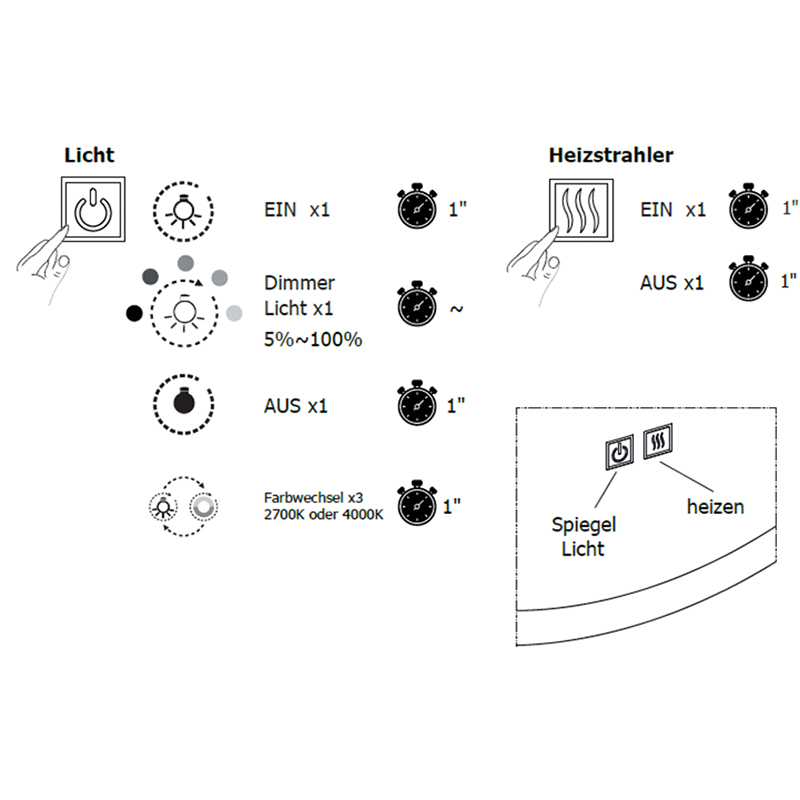 Licht

EIN x1 1"

Dimmer Licht x1 5%~100% ~

AUS x1 1"

Farbwechsel x3 2700K oder 4000K 1"

Heizstrahler

EIN x1 1"

AUS x1 1"

Spiegel Licht

heizen