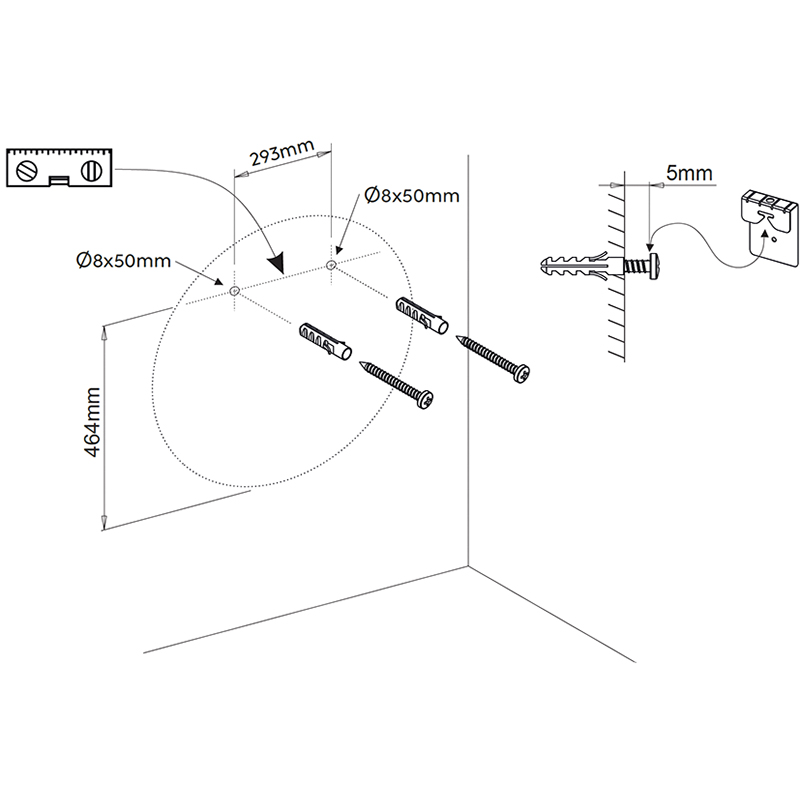 293mm

Ø8x50mm

Ø8x50mm

464mm

5mm