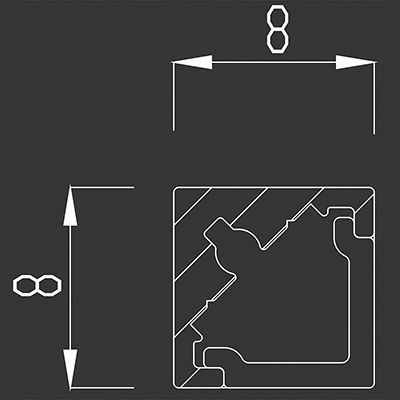 8

8