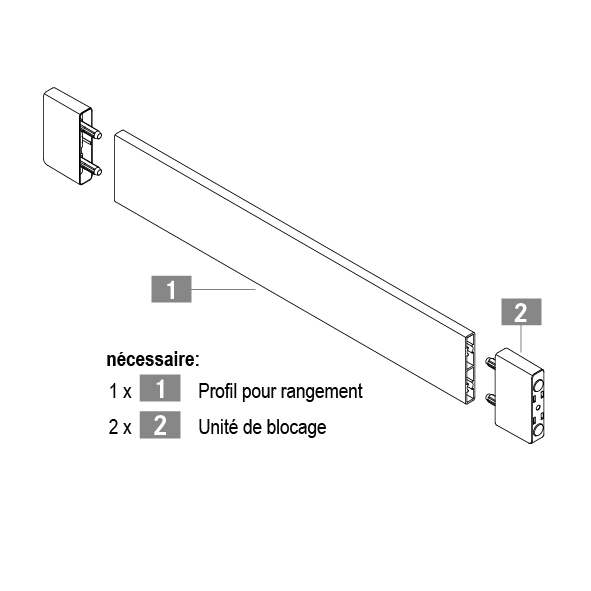 1

2

nécessaire:

1 x 1 Profil pour rangement

2 x 2 Unité de blocage