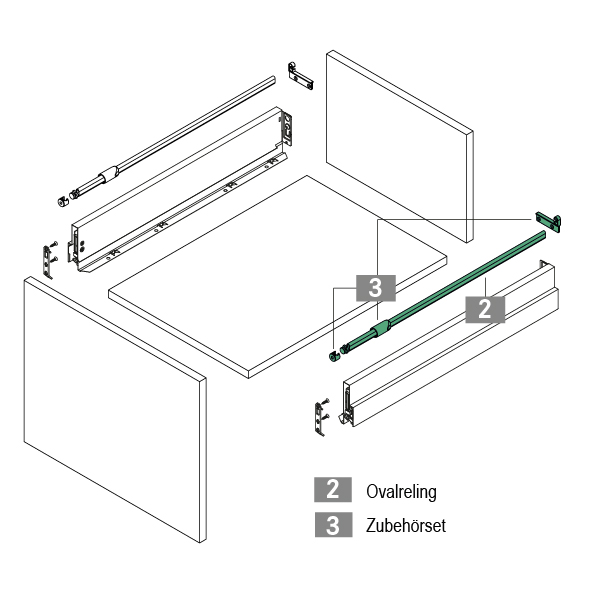 3

2

2 Ovalreling

3 Zubehörset