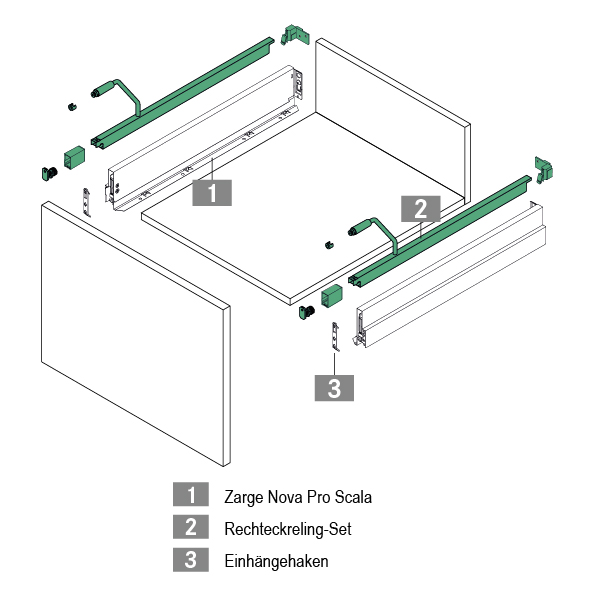 1

2

3

1 Zarge Nova Pro Scala
2 Rechteckreling-Set
3 Einhängehaken