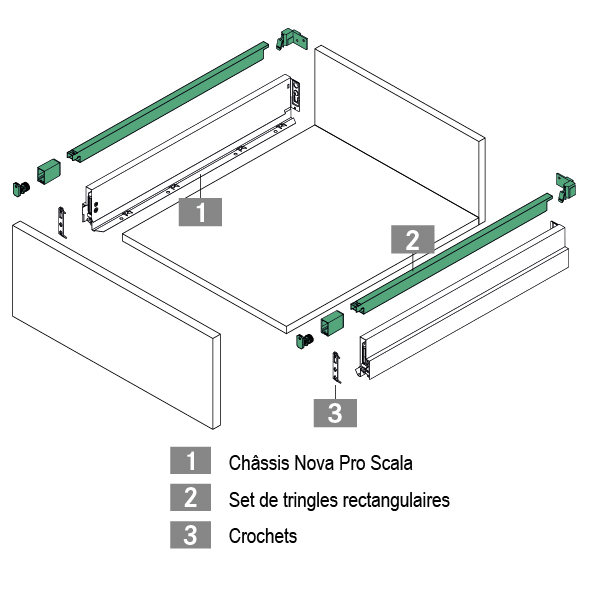 1

2

3

1 Châssis Nova Pro Scala

2 Set de tringles rectangulaires

3 Crochets