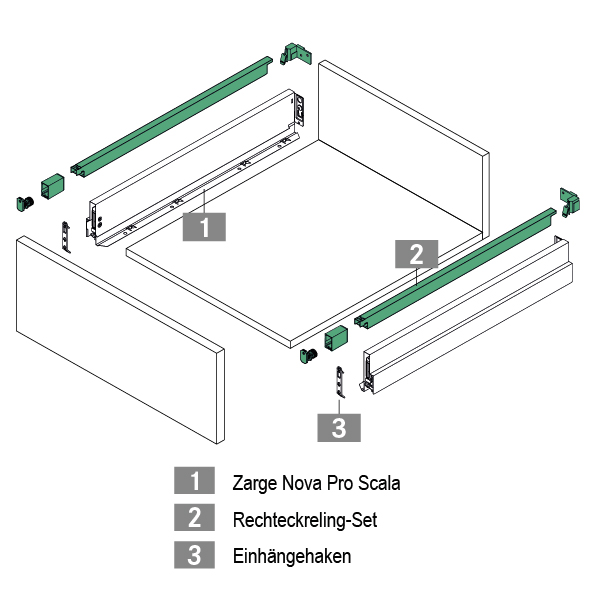 1

2

3

1 Zarge Nova Pro Scala
2 Rechteckreling-Set
3 Einhängehaken