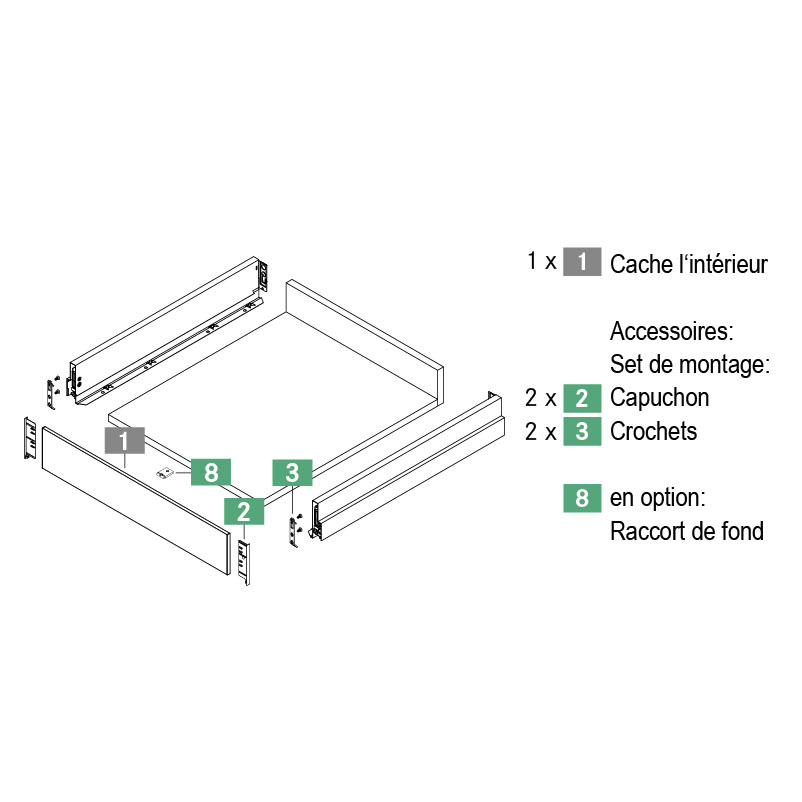 1
8
3
2

1 x 1 Cache l‘intérieur

Accessoires:
Set de montage:
2 x 2 Capuchon
2 x 3 Crochets

8 en option:
Raccort de fond