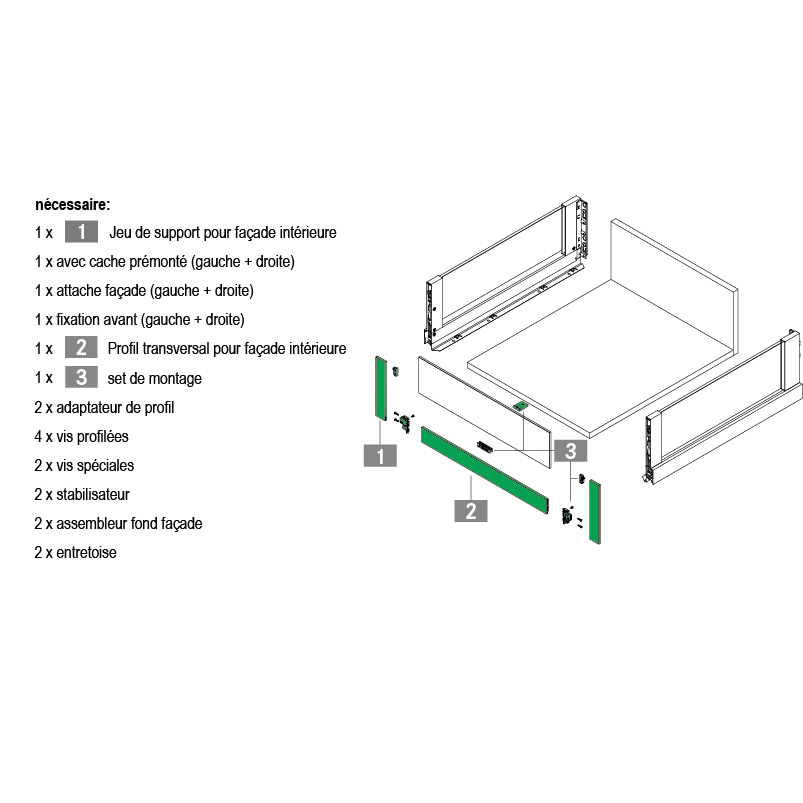 nécessaire:

1 x 1 Jeu de support pour façade intérieure

1 x avec cache prémonté (gauche + droite)

1 x attache façade (gauche + droite)

1 x fixation avant (gauche + droite)

1 x 2 Profil transversal pour façade intérieure

1 x 3 set de montage

2 x adaptateur de profil

4 x vis profilées

2 x vis spéciales

2 x stabilisateur

2 x assembleur fond façade

2 x entretoise

1

2

3