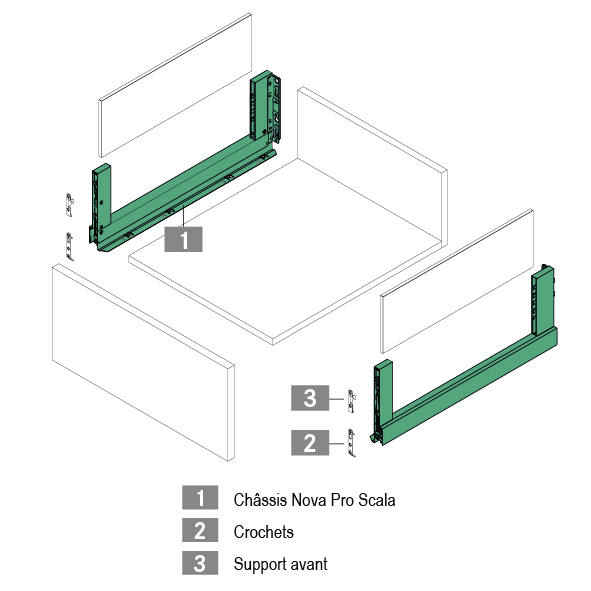 1

3

2

1 Châssis Nova Pro Scala

2 Crochets

3 Support avant