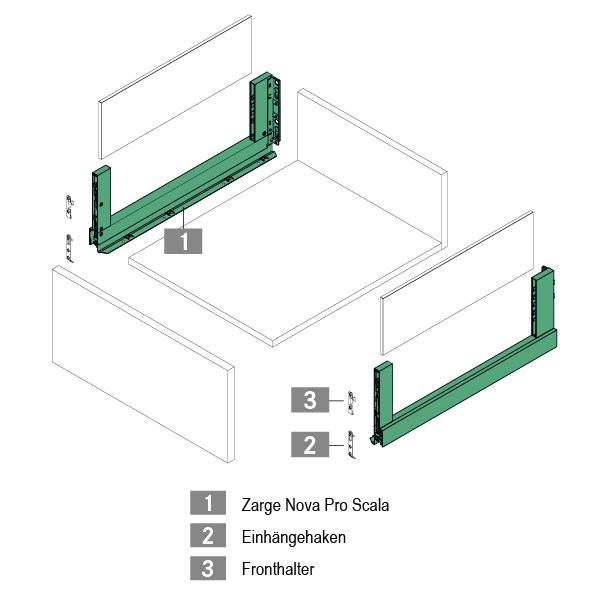 1

3

2

1 Zarge Nova Pro Scala

2 Einhängehaken

3 Fronthalter