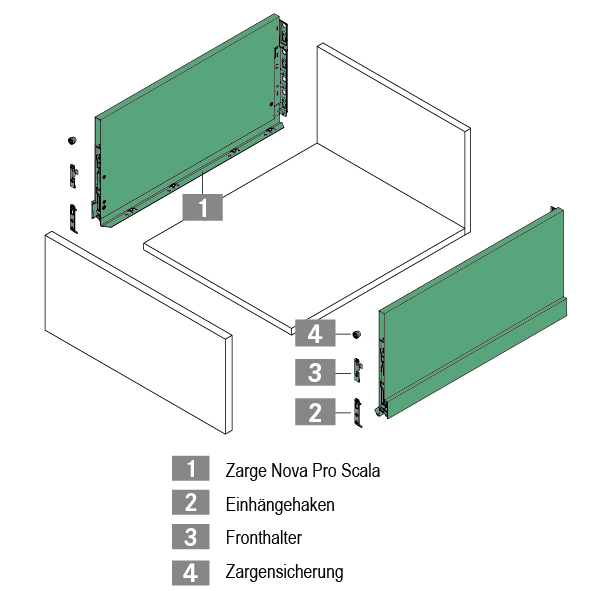 1

4

3

2

1 Zarge Nova Pro Scala
2 Einhängehaken
3 Fronthalter
4 Zargensicherung