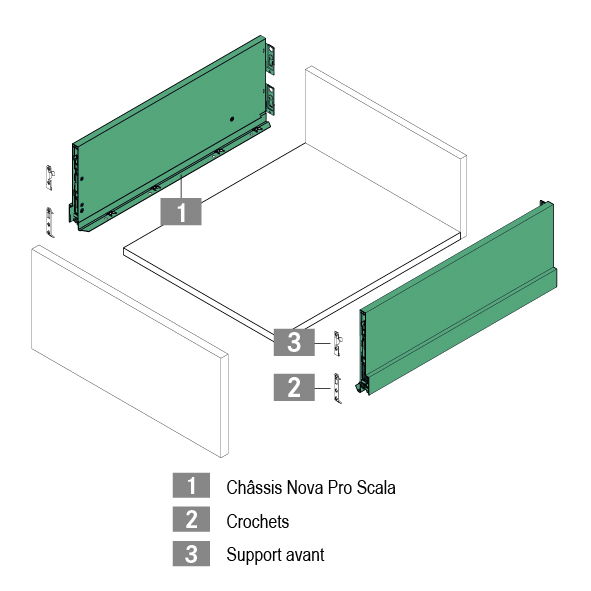 1

3

2

1 Châssis Nova Pro Scala
2 Crochets
3 Support avant