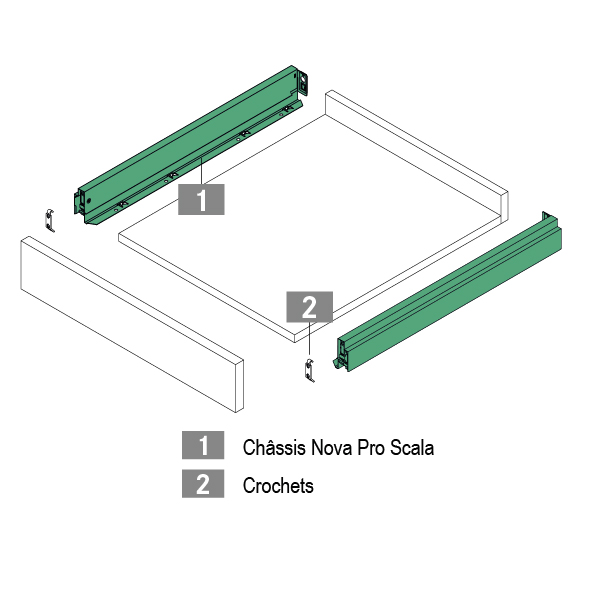 1

2

1 Châssis Nova Pro Scala

2 Crochets