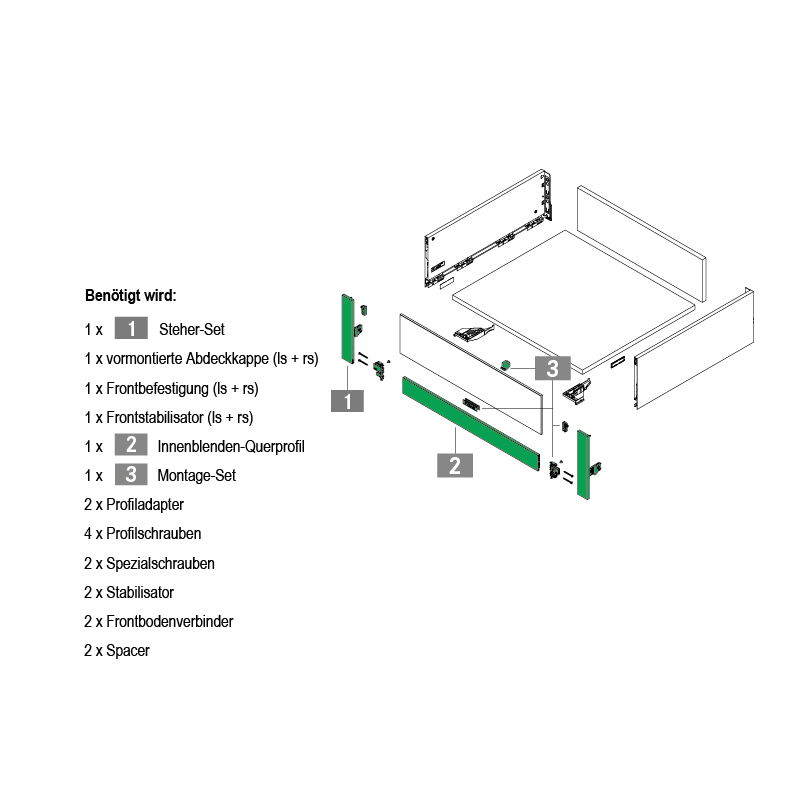 Benötigt wird:

1 x 1 Steher-Set

1 x vormontierte Abdeckkappe (ls + rs)

1 x Frontbefestigung (ls + rs)

1 x Frontstabilisator (ls + rs)

1 x 2 Innenblenden-Querprofil

1 x 3 Montage-Set

2 x Profiladapter

4 x Profilschrauben

2 x Spezialschrauben

2 x Stabilisator

2 x Frontbodenverbinder

2 x Spacer

1

2

3