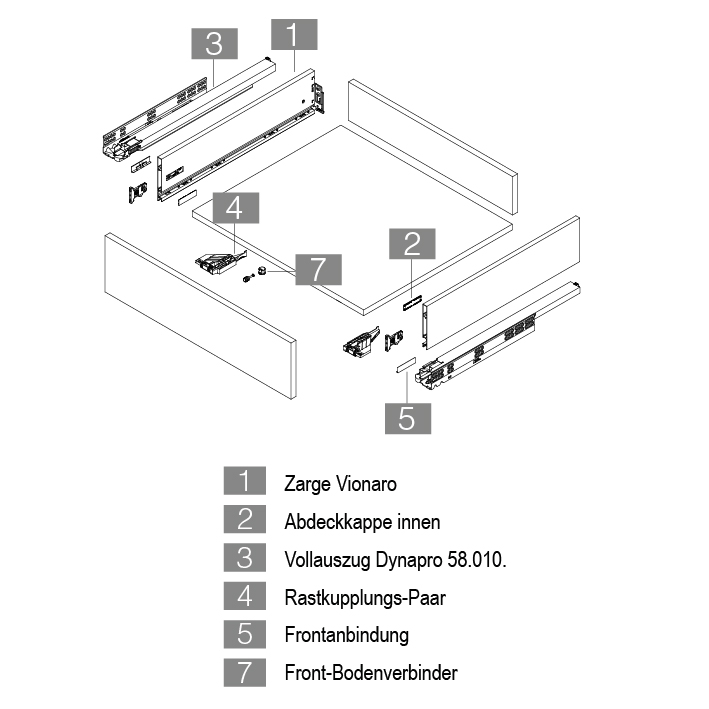 3
1
4
7
2
5

1 Zarge Vionaro
2 Abdeckkappe innen
3 Vollauszug Dynapro 58.010.
4 Rastkupplungs-Paar
5 Frontanbindung
7 Front-Bodenverbinder