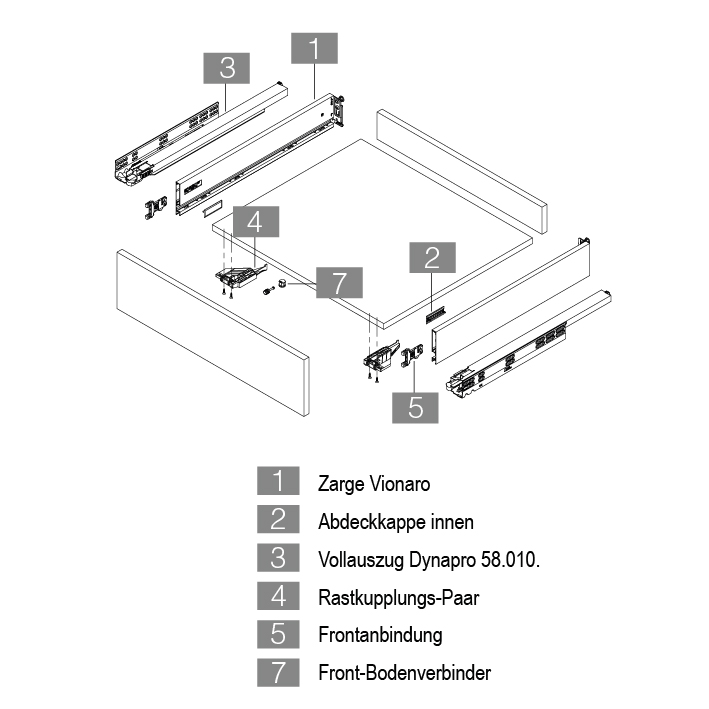 3
1
4
2
7
5

1 Zarge Vionaro
2 Abdeckkappe innen
3 Vollauszug Dynapro 58.010.
4 Rastkupplungs-Paar
5 Frontanbindung
7 Front-Bodenverbinder