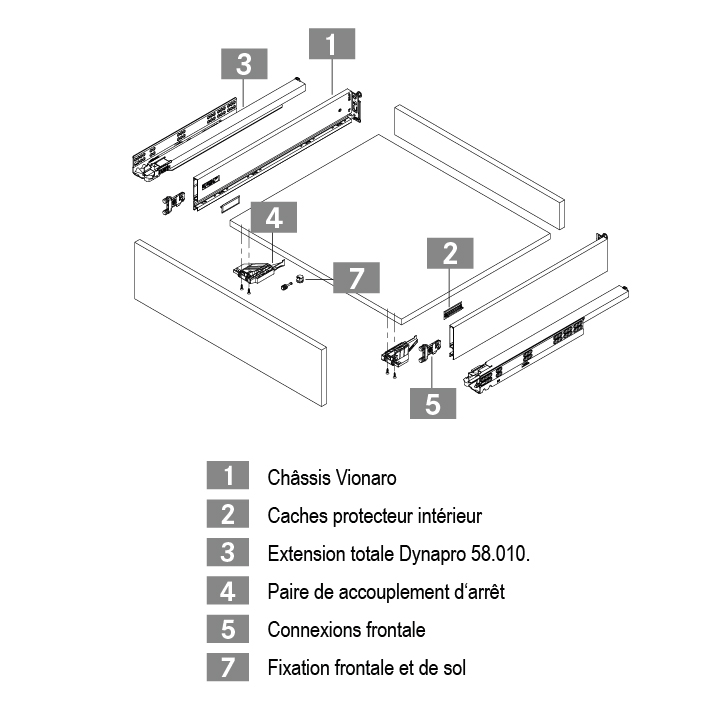 3
1
4
7
2
5

1 Châssis Vionaro
2 Caches protecteur intérieur
3 Extension totale Dynapro 58.010.
4 Paire de accouplement d‘arrêt
5 Connexions frontale
7 Fixation frontale et de sol