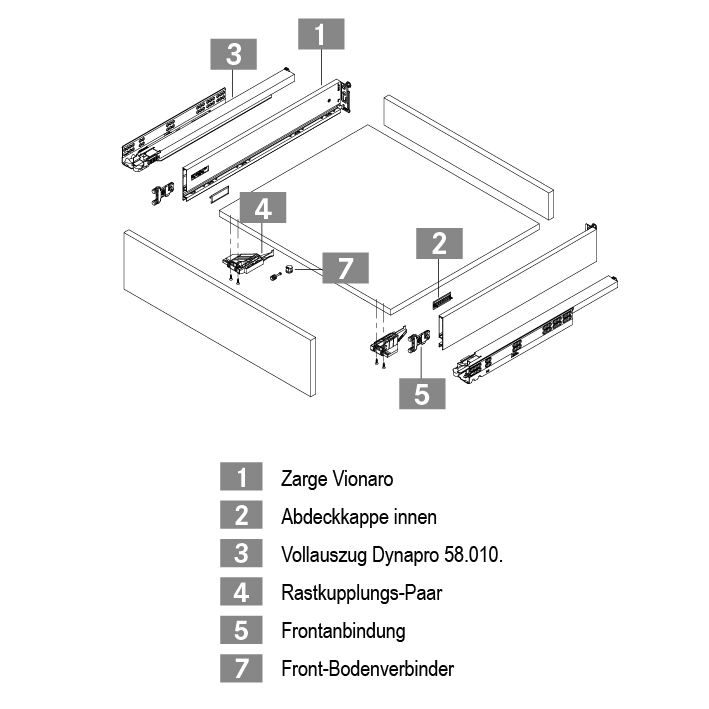 3
1
4
2
7
5

1 Zarge Vionaro
2 Abdeckkappe innen
3 Vollauszug Dynapro 58.010.
4 Rastkupplungs-Paar
5 Frontanbindung
7 Front-Bodenverbinder