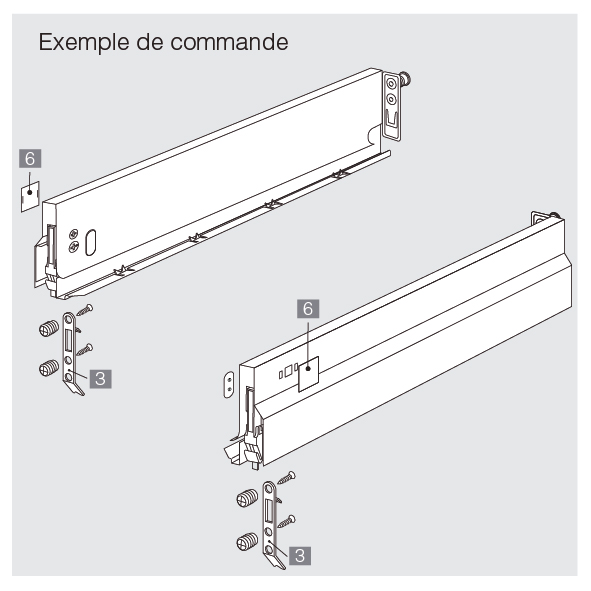 Exemple de commande

6

3

6

3