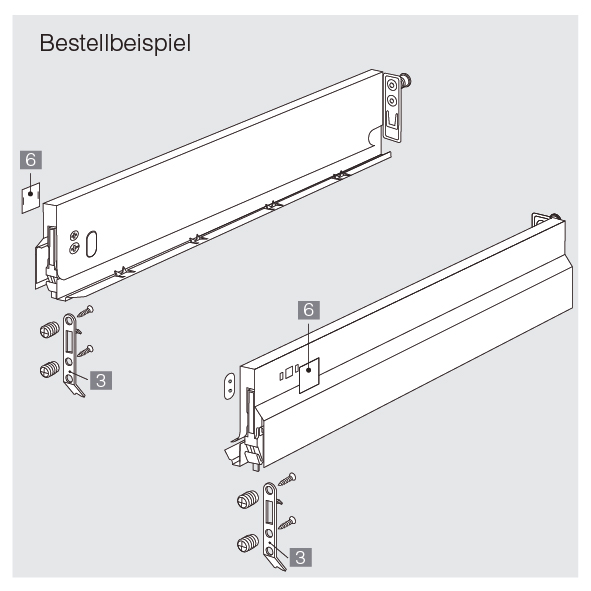 Bestellbeispiel

6

3

6

3