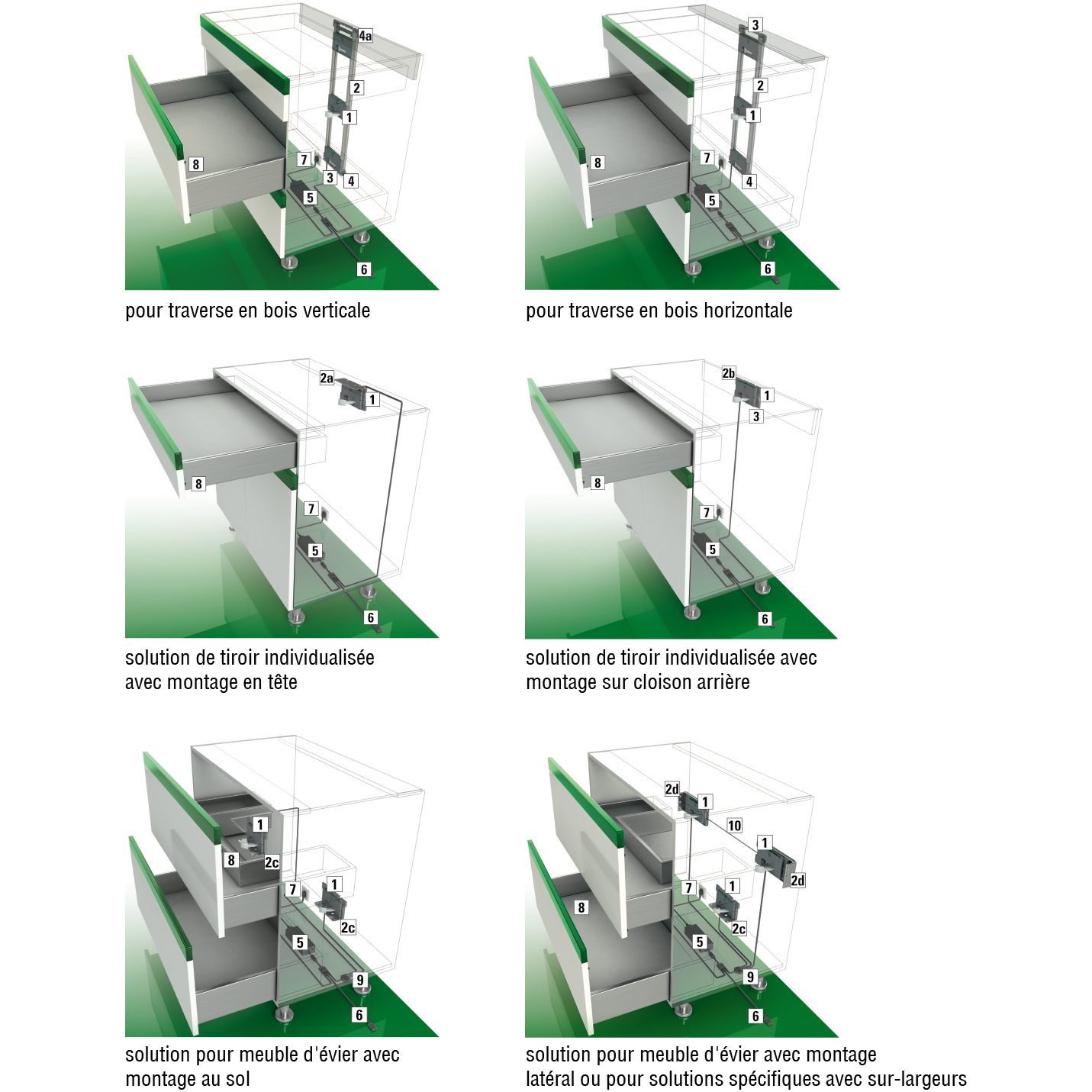 4a
2
1
8
7
3
4
5
6

pour traverse en bois verticale

3
2
1
8
7
4
5
6

pour traverse en bois horizontale

2a
1
8
7
5
6

solution de tiroir individualisée avec montage en tête

2b
1
3
8
7
5
6

solution de tiroir individualisée avec montage sur cloison arrière

1
8
2c
7
1
2c
5
9
6

solution pour meuble d'évier avec montage au sol

2d
1
10
1
2d
8
7
1
2c
5
9
6

solution pour meuble d'évier avec montage latéral ou pour solutions spécifiques avec sur-largeurs