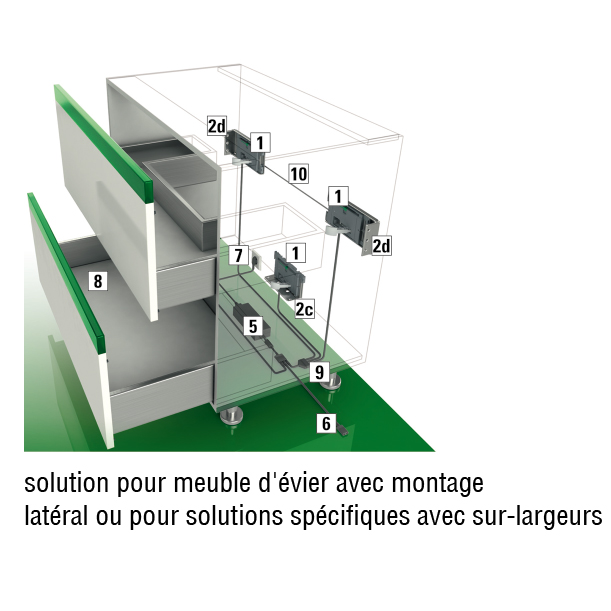 2d
1
10
1
2d
7
1
8
2c
5
9
6

solution pour meuble d'évier avec montage latéral ou pour solutions spécifiques avec sur-largeurs