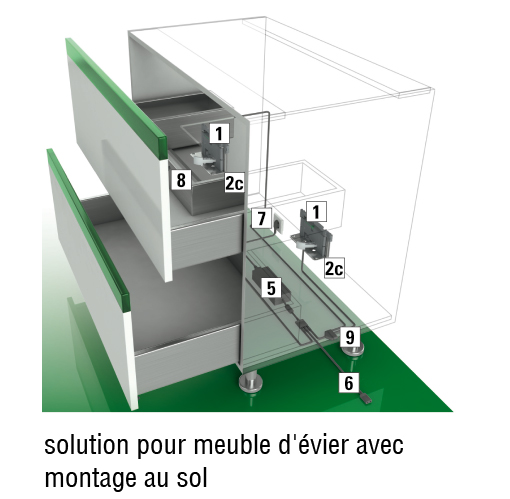 1
8
2c
7
1
2c
5
9
6

solution pour meuble d'évier avec montage au sol