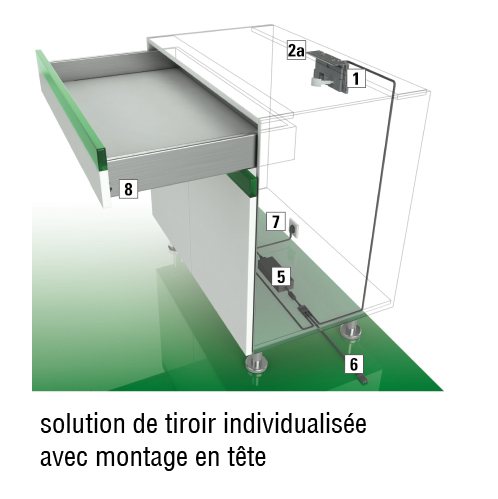 2a
1
8
7
5
6

solution de tiroir individualisée avec montage en tête