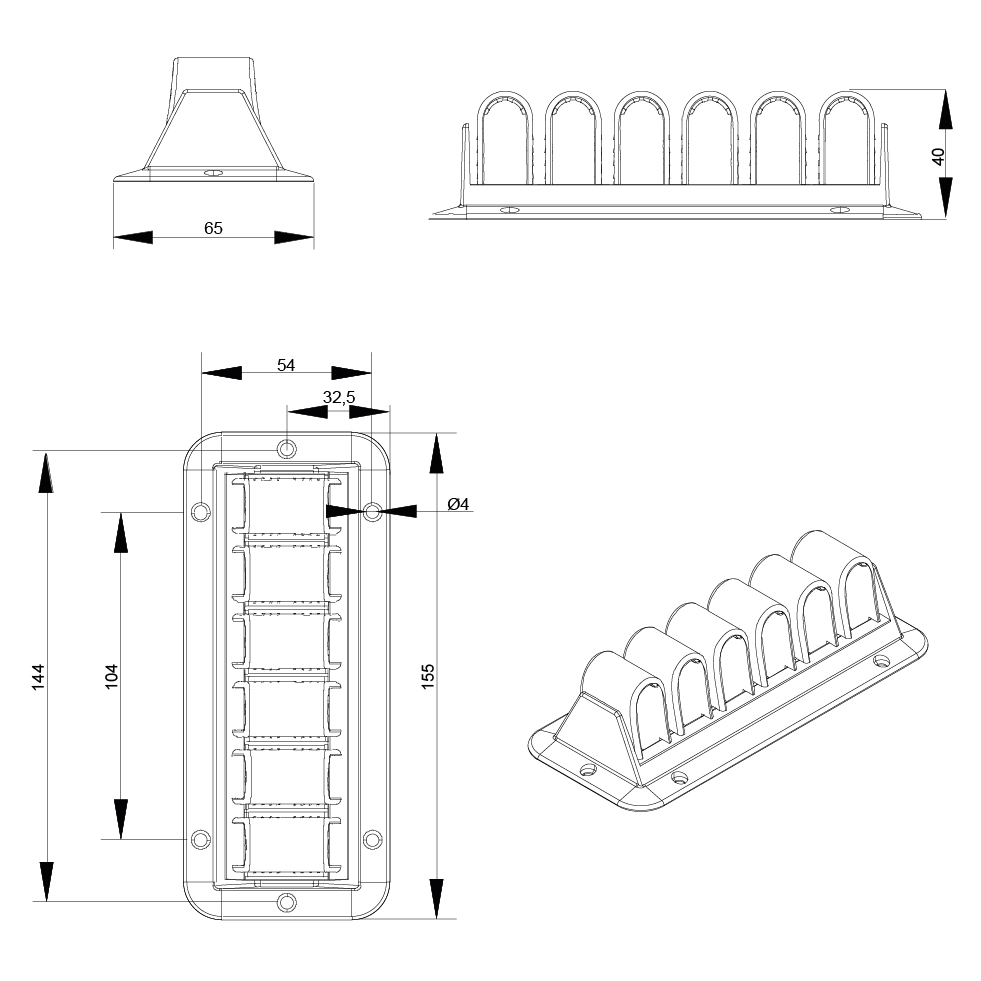 65

40

54

32,5

Ø4

144

104

155