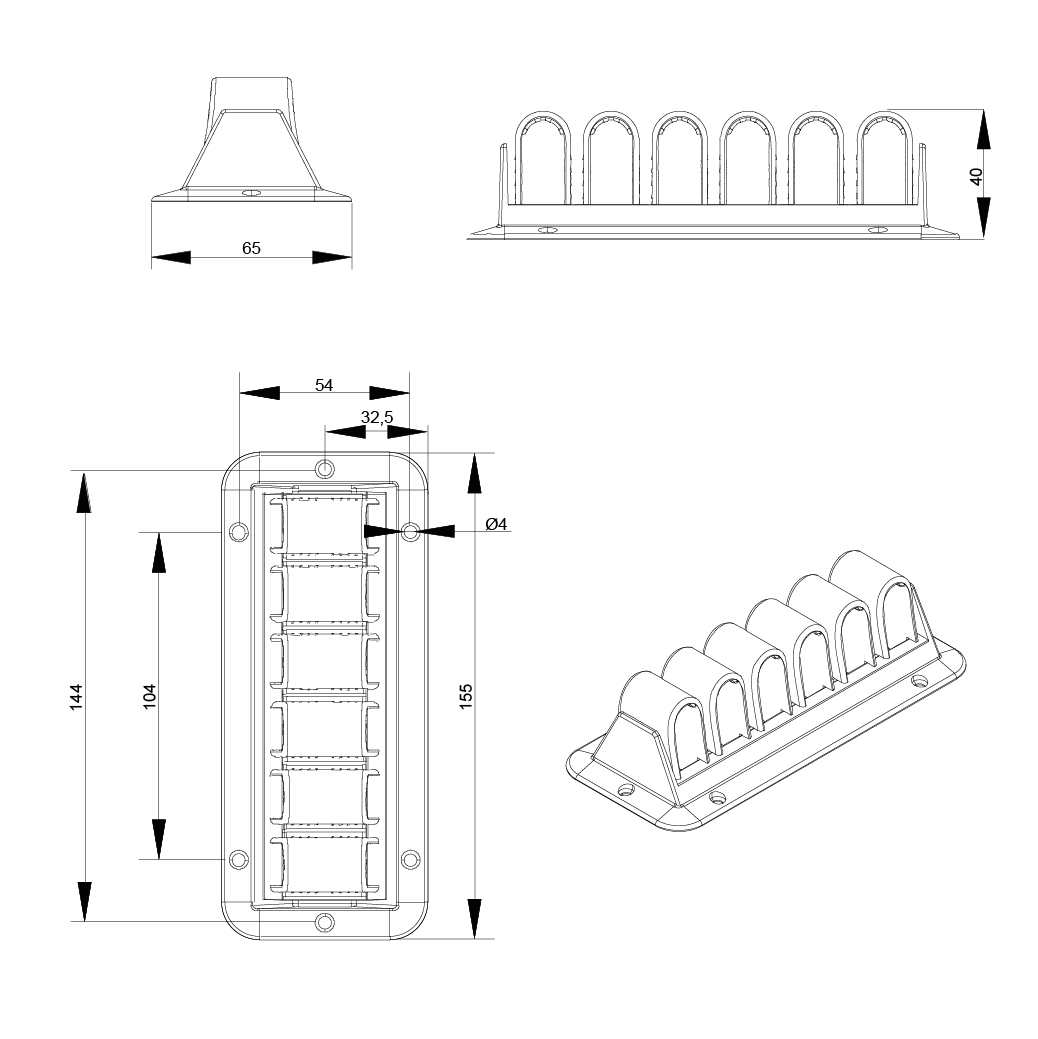 65

40

54

32,5

Ø4

144

104

155