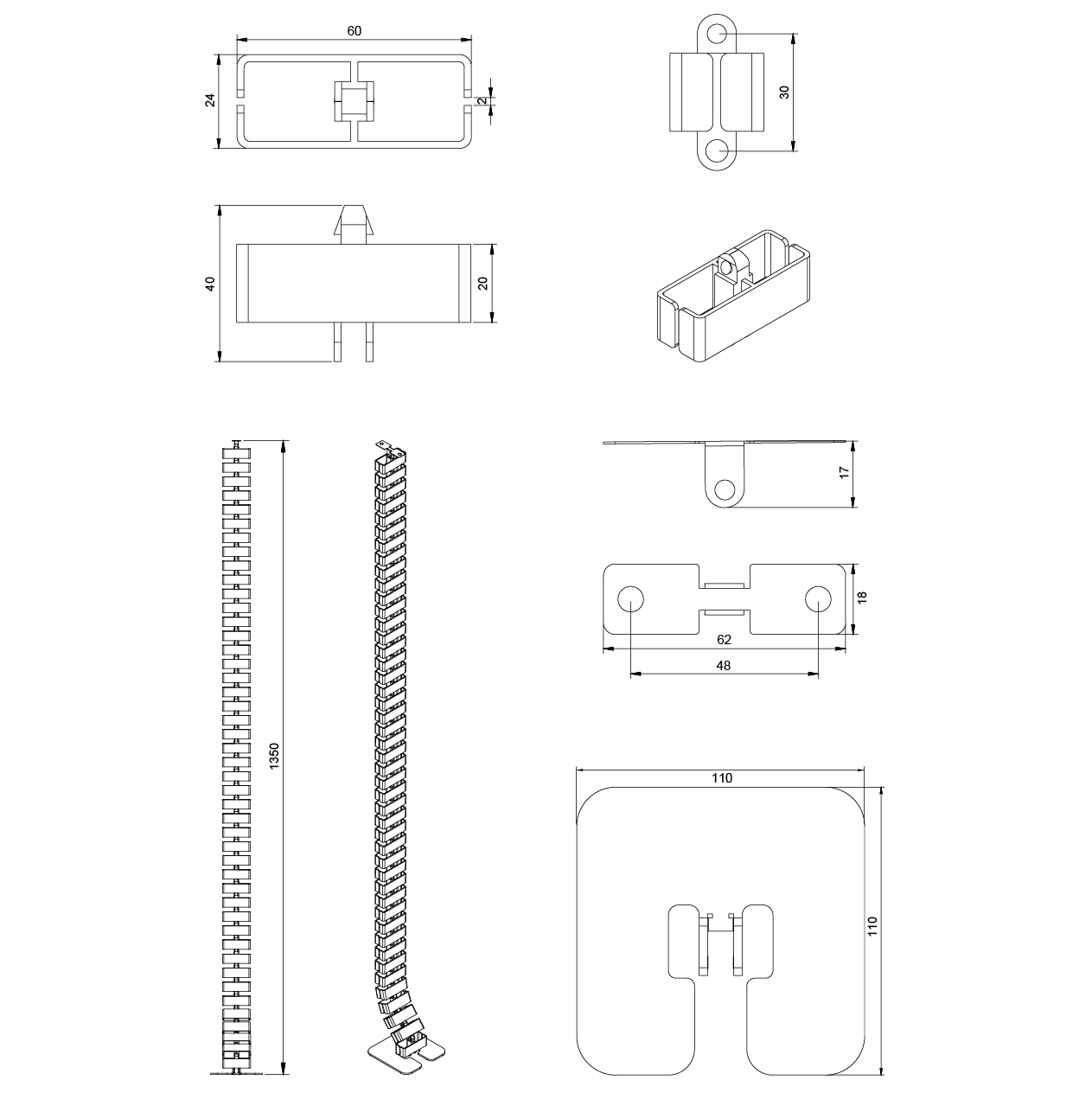 60

24

2

30

40

20

1350

17

18

62

48

110

110