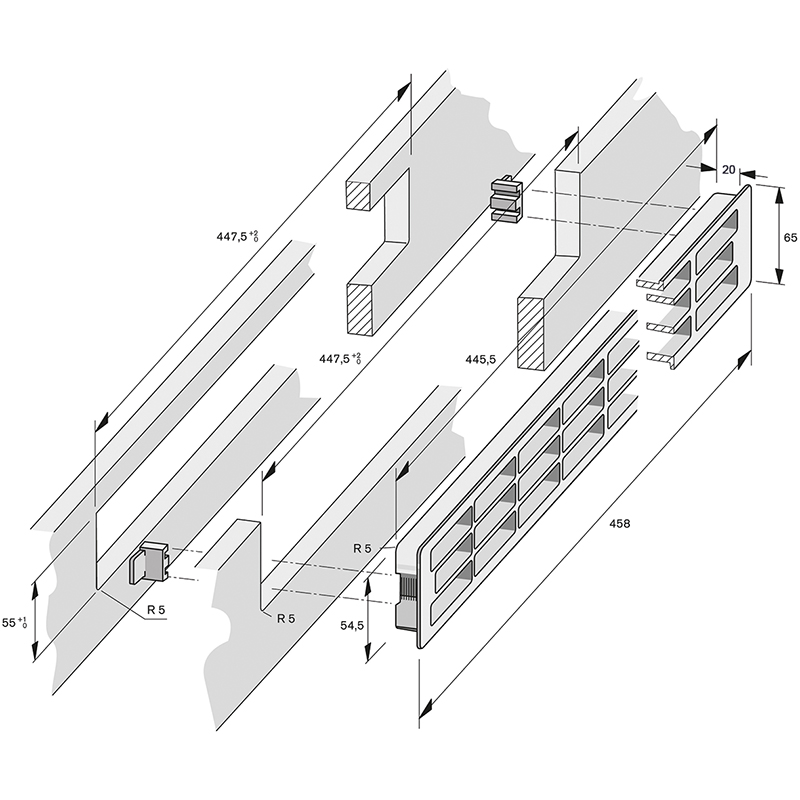 20

65

$447,5^{+2}_{0}$

$447,5^{+2}_{0}$

445,5

458

R 5

R 5

R 5

$55^{+1}_{0}$

54,5