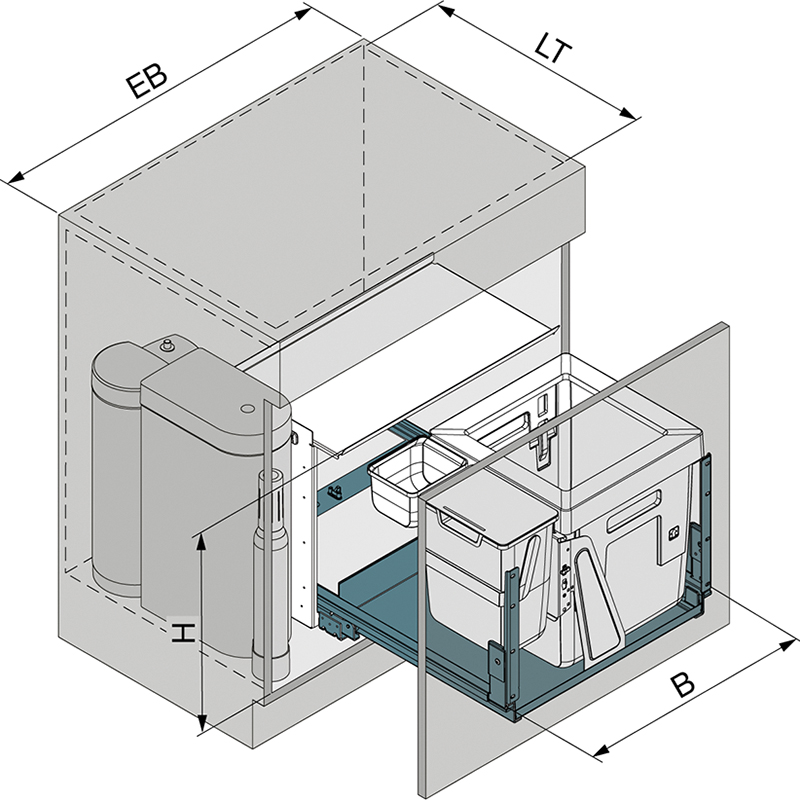 EB
LT
H
B