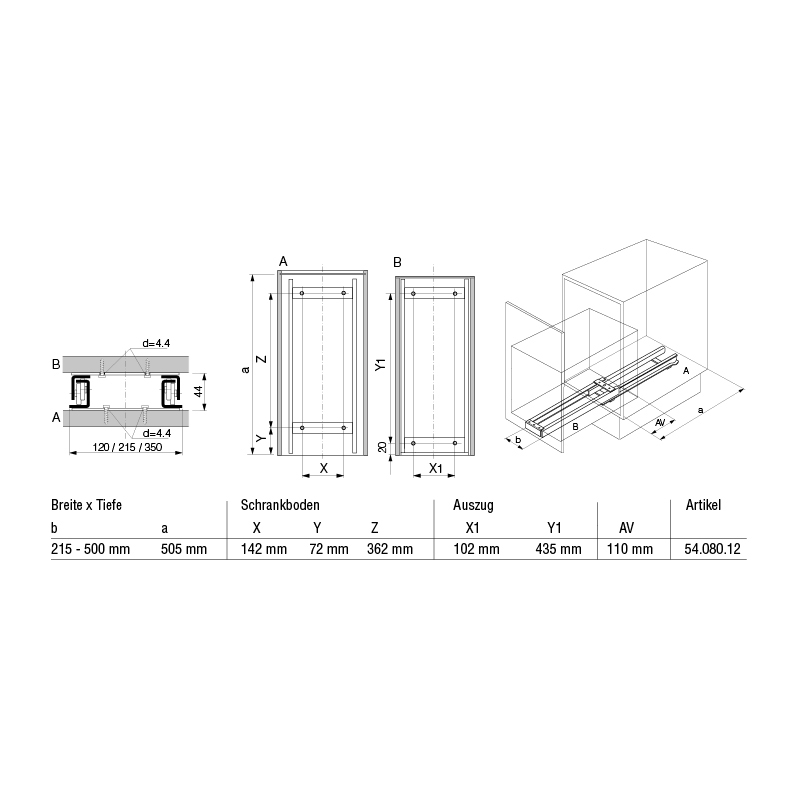 d=4.4

B

44

A

d=4.4

120 / 215 / 350

A

a

Z

Y

X

B

Y1

20

X1

A

a

AV

B

b

| Breite x Tiefe | | Schrankboden | | | Auszug | | | Artikel |
|---|---|---|---|---|---|---|---|---|
| b | a | X | Y | Z | X1 | Y1 | AV | |
| 215 - 500 mm | 505 mm | 142 mm | 72 mm | 362 mm | 102 mm | 435 mm | 110 mm | 54.080.12 |