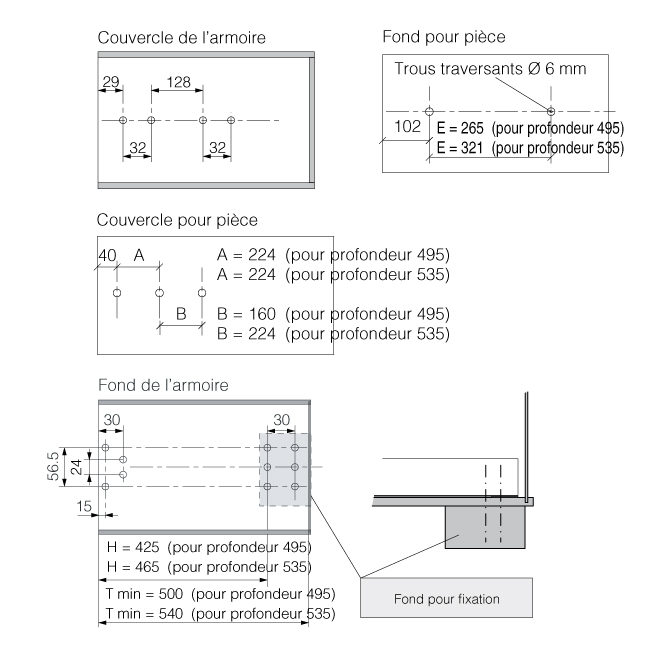 Couvercle de l'armoire

29

128

32

32

Fond pour pièce

Trous traversants Ø 6 mm

102

E = 265 (pour profondeur 495)
E = 321 (pour profondeur 535)

Couvercle pour pièce

40

A

B

A = 224 (pour profondeur 495)
A = 224 (pour profondeur 535)

B = 160 (pour profondeur 495)
B = 224 (pour profondeur 535)

Fond de l'armoire

30

30

56.5

24

15

H = 425 (pour profondeur 495)
H = 465 (pour profondeur 535)

T min = 500 (pour profondeur 495)
T min = 540 (pour profondeur 535)

Fond pour fixation