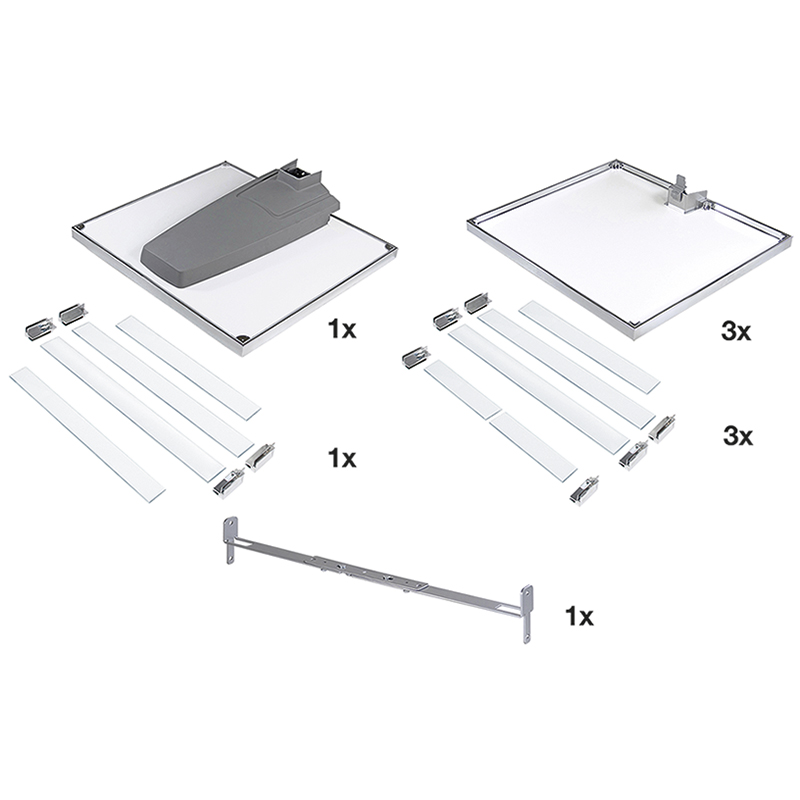 1x

3x

1x

3x

1x