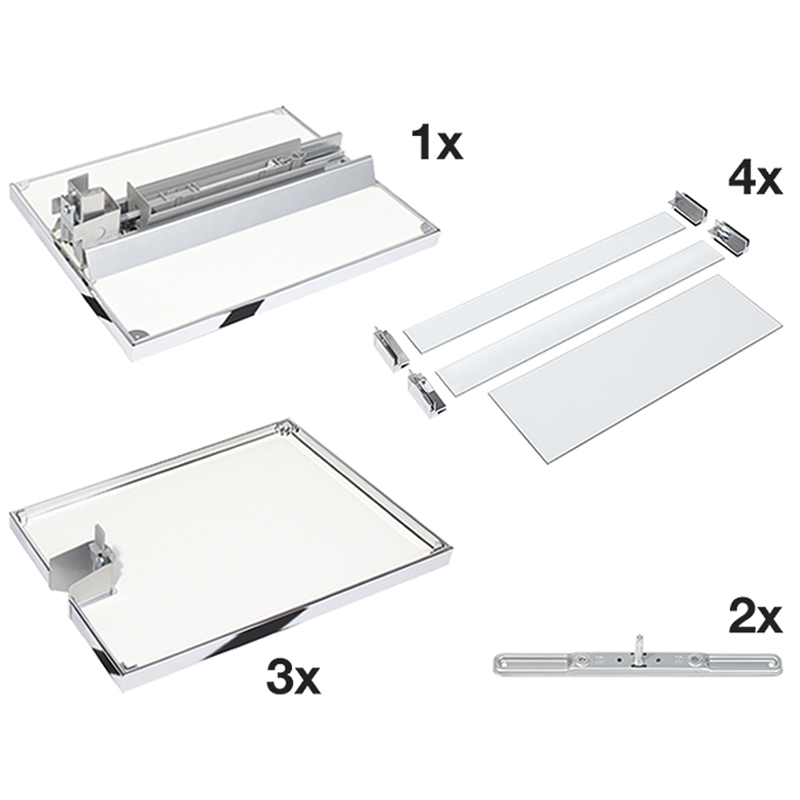 1x

4x

3x

2x