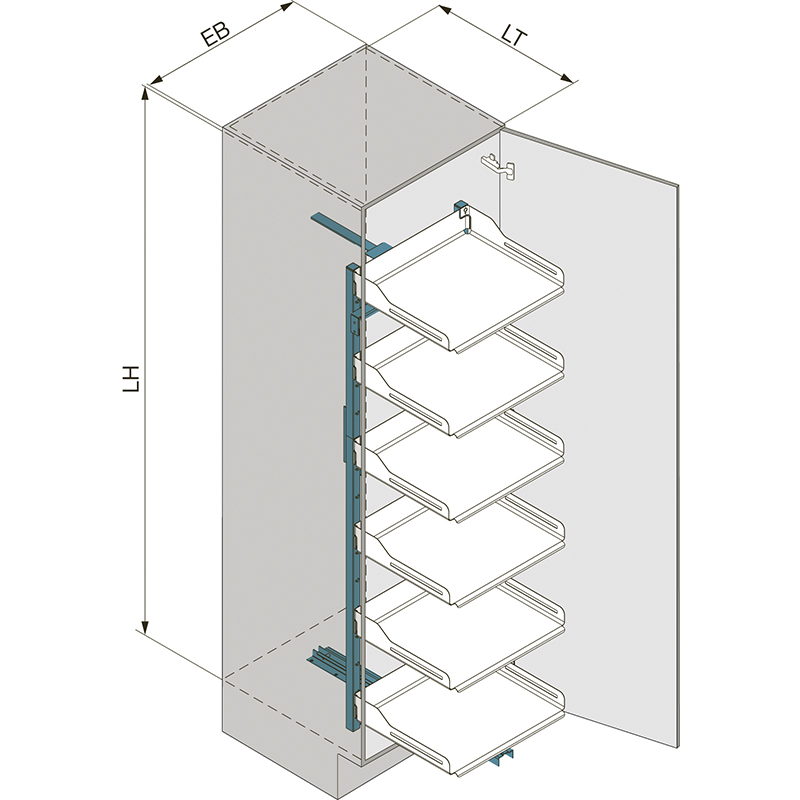 EB
LT
LH