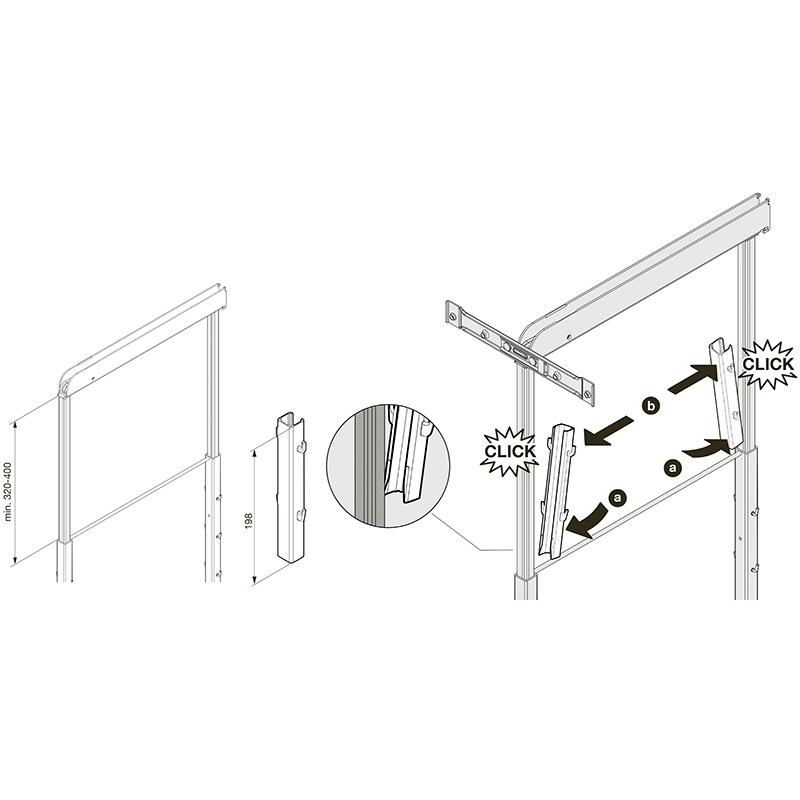 min. 320-400

198

CLICK

b

CLICK

a

a