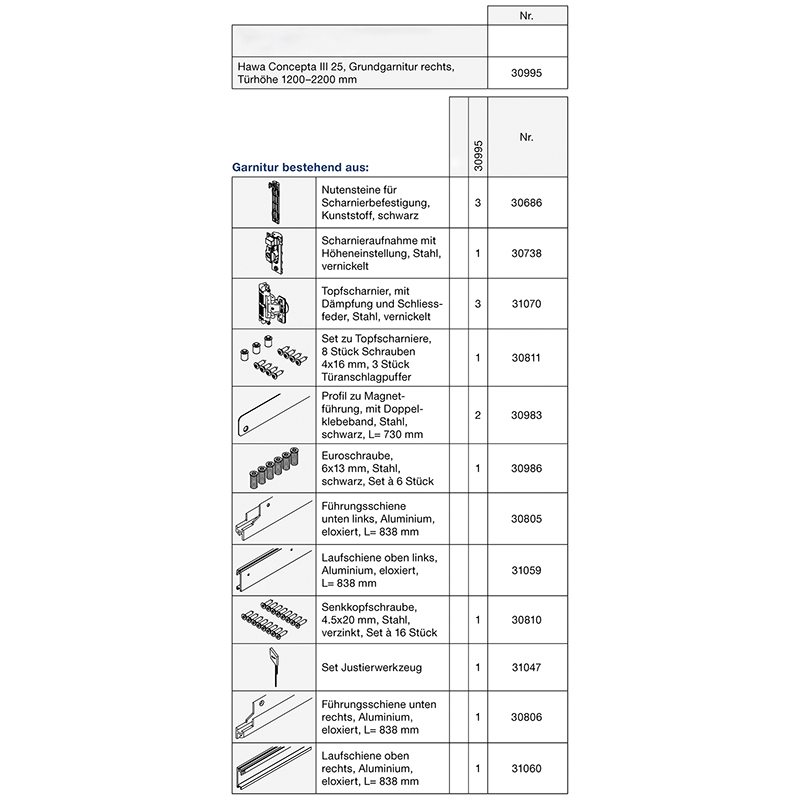 | | Nr. |
|---|---|
| | |
| Hawa Concepta III 25, Grundgarnitur rechts, Türhöhe 1200–2200 mm | 30995 |

Garnitur bestehend aus:

| | | | 30995 | Nr. |
|---|---|---|---|---|
| | Nutensteine für Scharnierbefestigung, Kunststoff, schwarz | | 3 | 30686 |
| | Scharnieraufnahme mit Höheneinstellung, Stahl, vernickelt | | 1 | 30738 |
| | Topfscharnier, mit Dämpfung und Schliessfeder, Stahl, vernickelt | | 3 | 31070 |
| | Set zu Topfscharniere, 8 Stück Schrauben 4x16 mm, 3 Stück Türanschlagpuffer | | 1 | 30811 |
| | Profil zu Magnetführung, mit Doppelklebeband, Stahl, schwarz, L= 730 mm | | 2 | 30983 |
| | Euroschraube, 6x13 mm, Stahl, schwarz, Set à 6 Stück | | 1 | 30986 |
| | Führungsschiene unten links, Aluminium, eloxiert, L= 838 mm | | | 30805 |
| | Laufschiene oben links, Aluminium, eloxiert, L= 838 mm | | | 31059 |
| | Senkkopfschraube, 4.5x20 mm, Stahl, verzinkt, Set à 16 Stück | | 1 | 30810 |
| | Set Justierwerkzeug | | 1 | 31047 |
| | Führungsschiene unten rechts, Aluminium, eloxiert, L= 838 mm | | 1 | 30806 |
| | Laufschiene oben rechts, Aluminium, eloxiert, L= 838 mm | | 1 | 31060 |