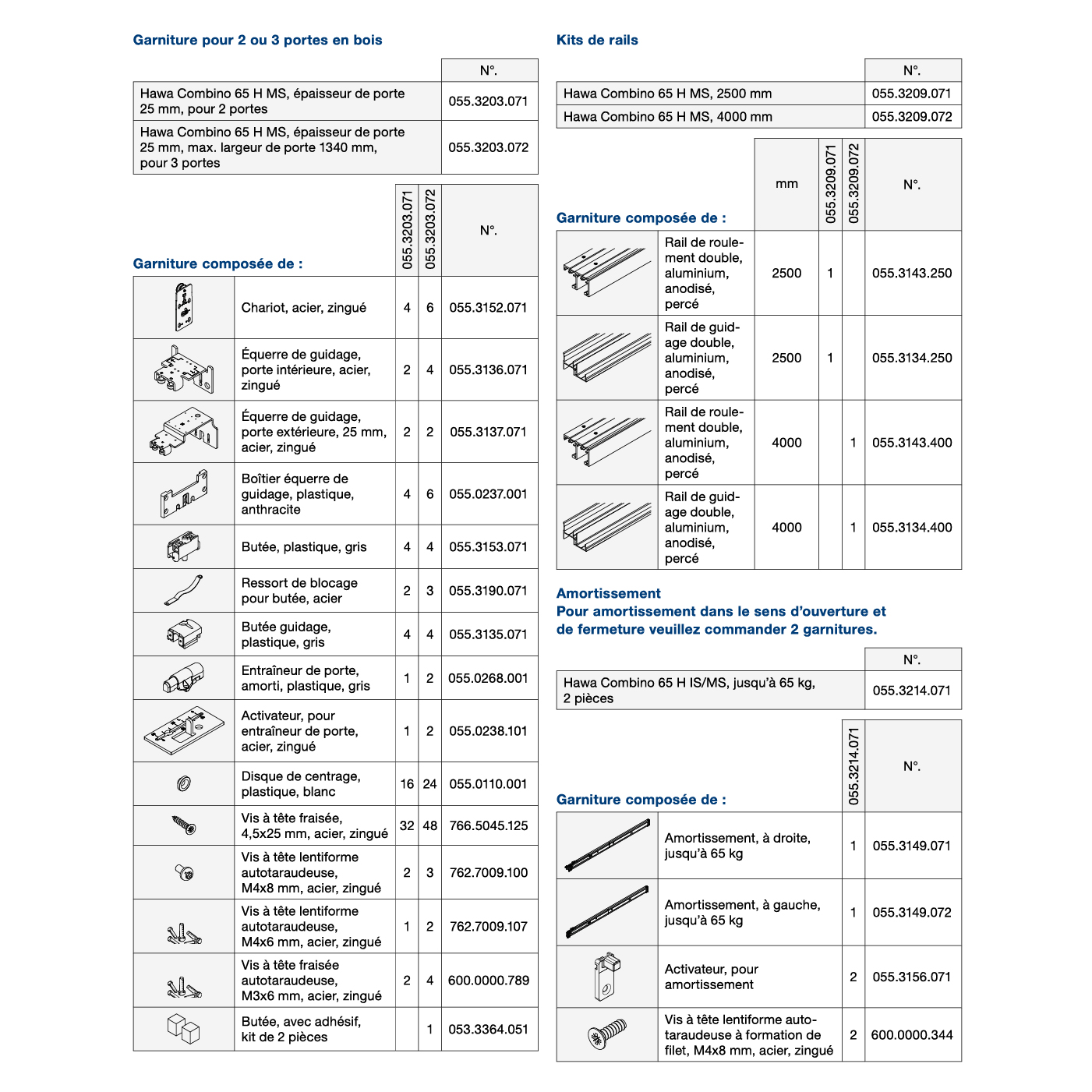 Garniture pour 2 ou 3 portes en bois

| | N°. |
|---|---|
| Hawa Combino 65 H MS, épaisseur de porte 25 mm, pour 2 portes | 055.3203.071 |
| Hawa Combino 65 H MS, épaisseur de porte 25 mm, max. largeur de porte 1340 mm, pour 3 portes | 055.3203.072 |

Garniture composée de :

| | | 055.3203.071 | 055.3203.072 | N°. |
|---|---|---|---|---|
| | Chariot, acier, zingué | 4 | 6 | 055.3152.071 |
| | Équerre de guidage, porte intérieure, acier, zingué | 2 | 4 | 055.3136.071 |
| | Équerre de guidage, porte extérieure, 25 mm, acier, zingué | 2 | 2 | 055.3137.071 |
| | Boîtier équerre de guidage, plastique, anthracite | 4 | 6 | 055.0237.001 |
| | Butée, plastique, gris | 4 | 4 | 055.3153.071 |
| | Ressort de blocage pour butée, acier | 2 | 3 | 055.3190.071 |
| | Butée guidage, plastique, gris | 4 | 4 | 055.3135.071 |
| | Entraîneur de porte, amorti, plastique, gris | 1 | 2 | 055.0268.001 |
| | Activateur, pour entraîneur de porte, acier, zingué | 1 | 2 | 055.0238.101 |
| | Disque de centrage, plastique, blanc | 16 | 24 | 055.0110.001 |
| | Vis à tête fraisée, 4,5x25 mm, acier, zingué | 32 | 48 | 766.5045.125 |
| | Vis à tête lentiforme autotaraudeuse, M4x8 mm, acier, zingué | 2 | 3 | 762.7009.100 |
| | Vis à tête lentiforme autotaraudeuse, M4x6 mm, acier, zingué | 1 | 2 | 762.7009.107 |
| | Vis à tête fraisée autotaraudeuse, M3x6 mm, acier, zingué | 2 | 4 | 600.0000.789 |
| | Butée, avec adhésif, kit de 2 pièces | | 1 | 053.3364.051 |

Kits de rails

| | N°. |
|---|---|
| Hawa Combino 65 H MS, 2500 mm | 055.3209.071 |
| Hawa Combino 65 H MS, 4000 mm | 055.3209.072 |

Garniture composée de :

| | | mm | 055.3209.071 | 055.3209.072 | N°. |
|---|---|---|---|---|---|
| | Rail de roulement double, aluminium, anodisé, percé | 2500 | 1 | | 055.3143.250 |
| | Rail de guidage double, aluminium, anodisé, percé | 2500 | 1 | | 055.3134.250 |
| | Rail de roulement double, aluminium, anodisé, percé | 4000 | | 1 | 055.3143.400 |
| | Rail de guidage double, aluminium, anodisé, percé | 4000 | | 1 | 055.3134.400 |

Amortissement
Pour amortissement dans le sens d'ouverture et de fermeture veuillez commander 2 garnitures.

| | N°. |
|---|---|
| Hawa Combino 65 H IS/MS, jusqu'à 65 kg, 2 pièces | 055.3214.071 |

Garniture composée de :

| | | 055.3214.071 | N°. |
|---|---|---|---|
| | Amortissement, à droite, jusqu'à 65 kg | 1 | 055.3149.071 |
| | Amortissement, à gauche, jusqu'à 65 kg | 1 | 055.3149.072 |
| | Activateur, pour amortissement | 2 | 055.3156.071 |
| | Vis à tête lentiforme autotaraudeuse à formation de filet, M4x8 mm, acier, zingué | 2 | 600.0000.344 |